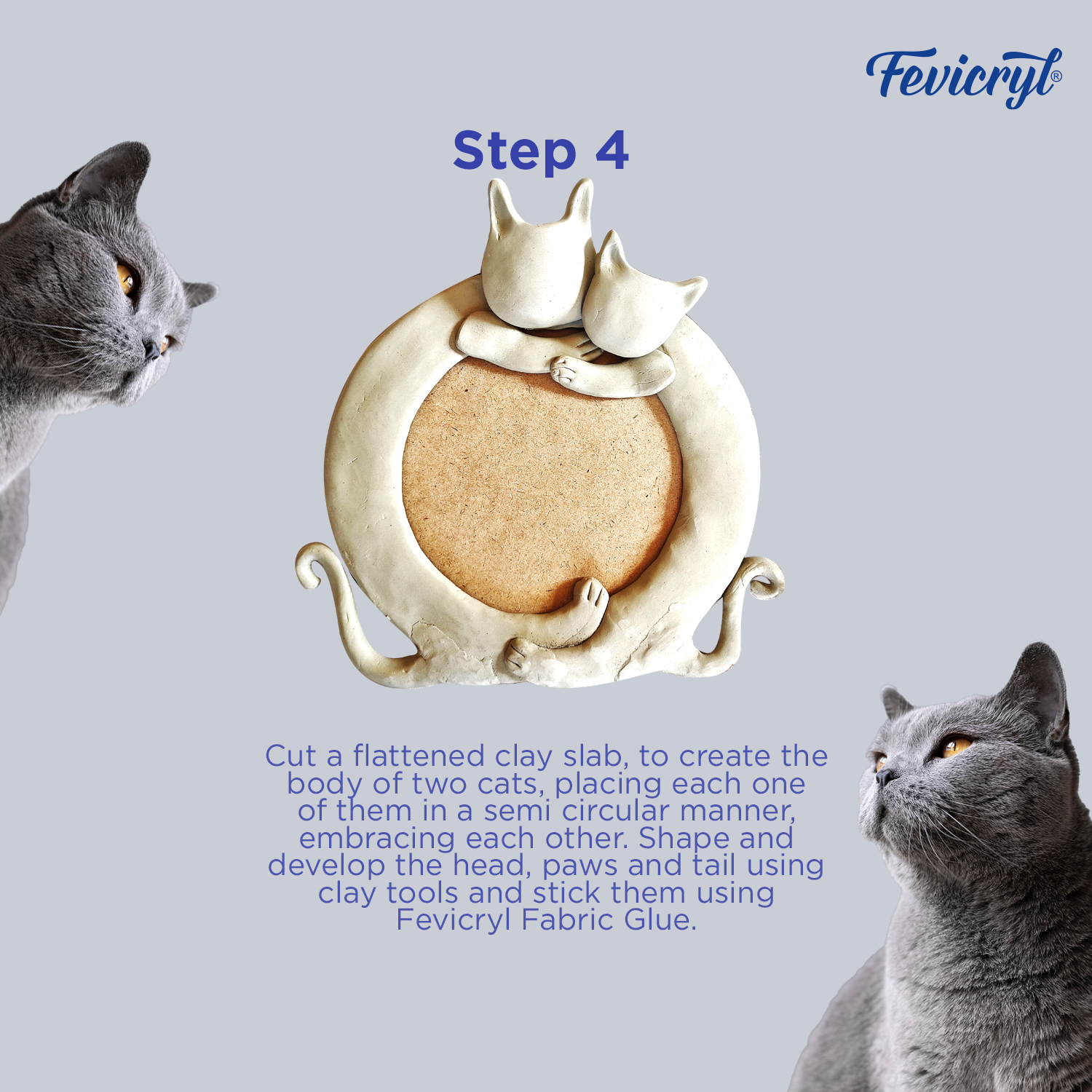 Fevicryl®

Step 4

Cut a flattened clay slab, to create the body of two cats, placing each one of them in a semi circular manner, embracing each other. Shape and develop the head, paws and tail using clay tools and stick them using Fevicryl Fabric Glue.